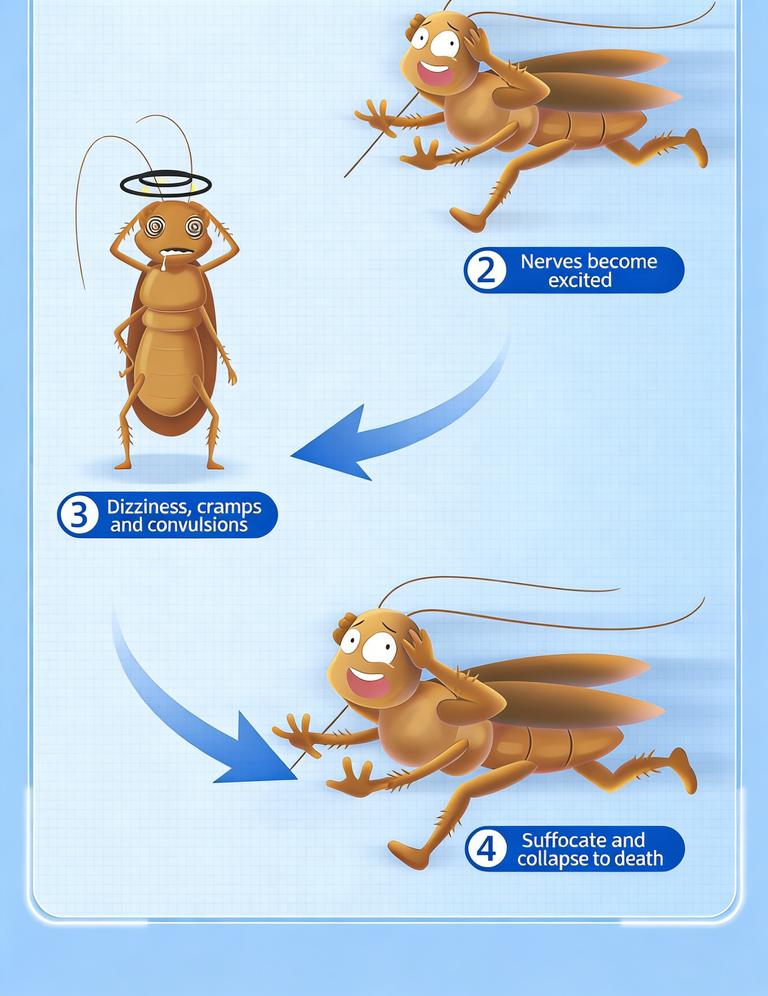 2 Nerves become excited

3 Dizziness, cramps and convulsions

4 Suffocate and collapse to death